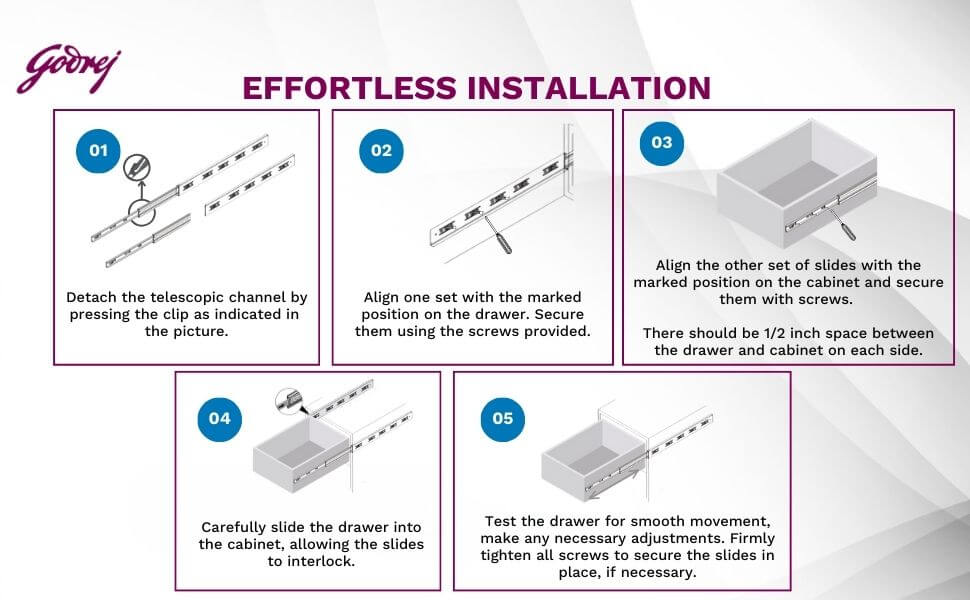 Godrej

EFFORTLESS INSTALLATION

01

Detach the telescopic channel by pressing the clip as indicated in the picture.

02

Align one set with the marked position on the drawer. Secure them using the screws provided.

03

Align the other set of slides with the marked position on the cabinet and secure them with screws.

There should be 1/2 inch space between the drawer and cabinet on each side.

04

Carefully slide the drawer into the cabinet, allowing the slides to interlock.

05

Test the drawer for smooth movement, make any necessary adjustments. Firmly tighten all screws to secure the slides in place, if necessary.