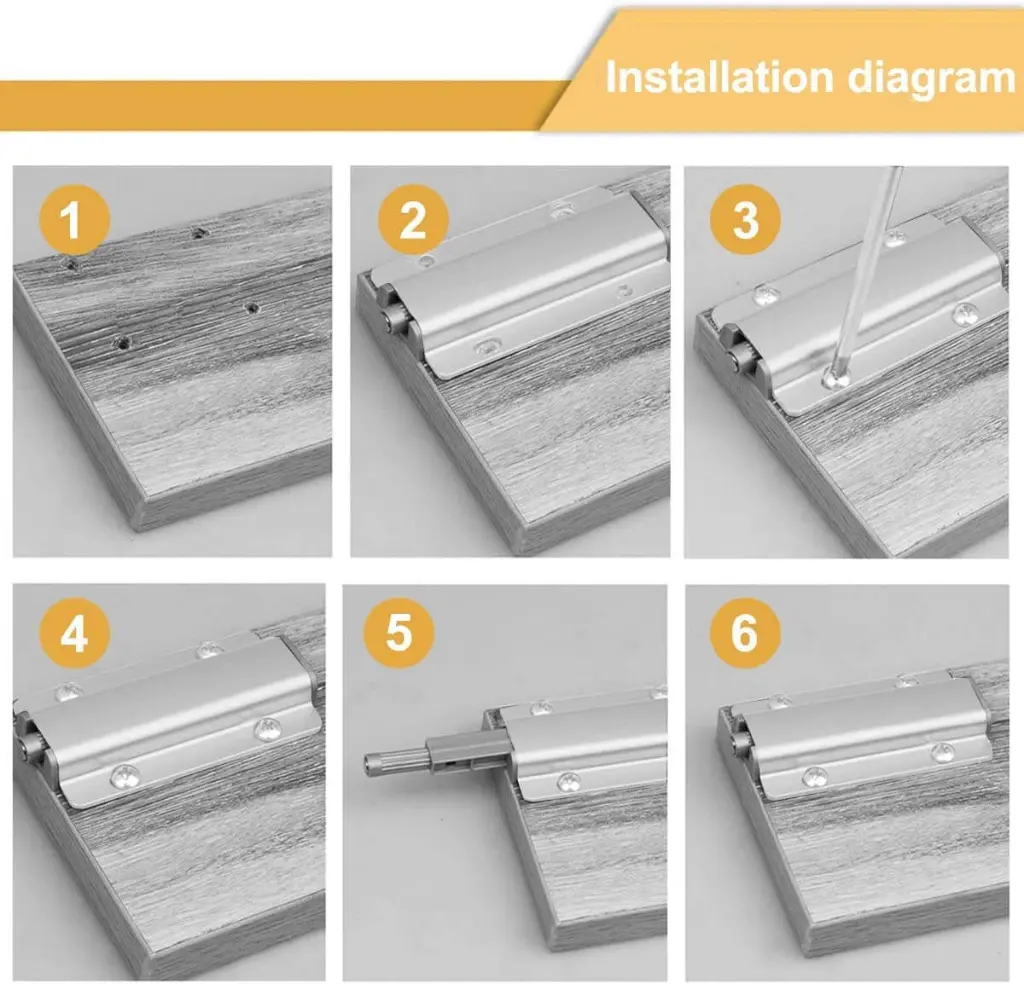 Installation diagram

1

2

3

4

5

6