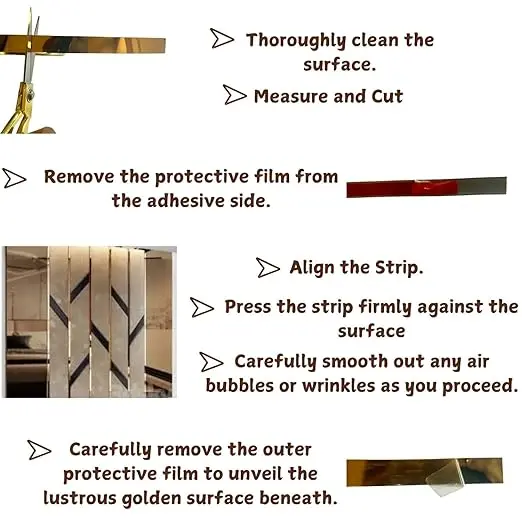 Thoroughly clean the surface.

Measure and Cut

Remove the protective film from the adhesive side.

Align the Strip.

Press the strip firmly against the surface

Carefully smooth out any air bubbles or wrinkles as you proceed.

Carefully remove the outer protective film to unveil the lustrous golden surface beneath.